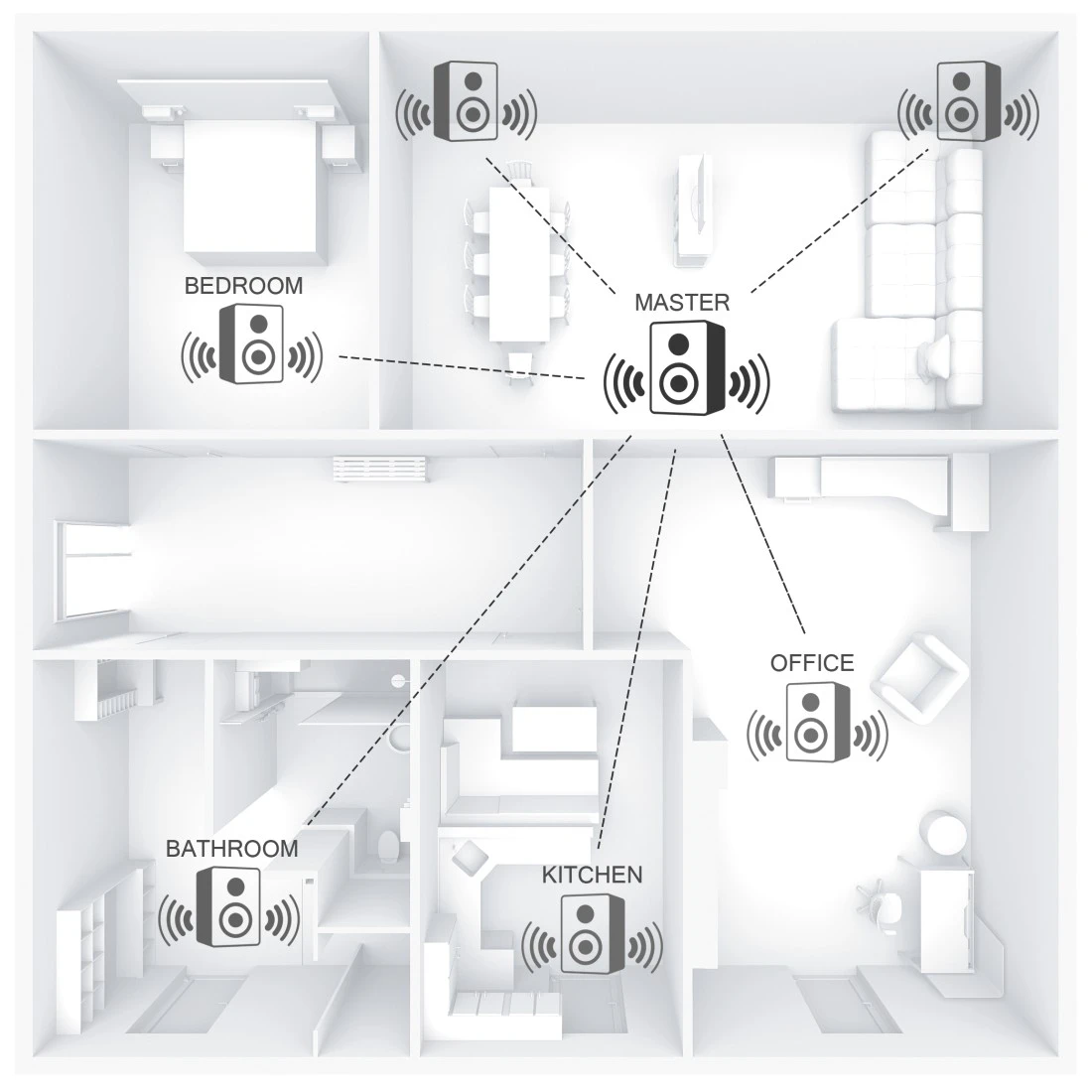 BEDROOM

MASTER

OFFICE

BATHROOM

KITCHEN